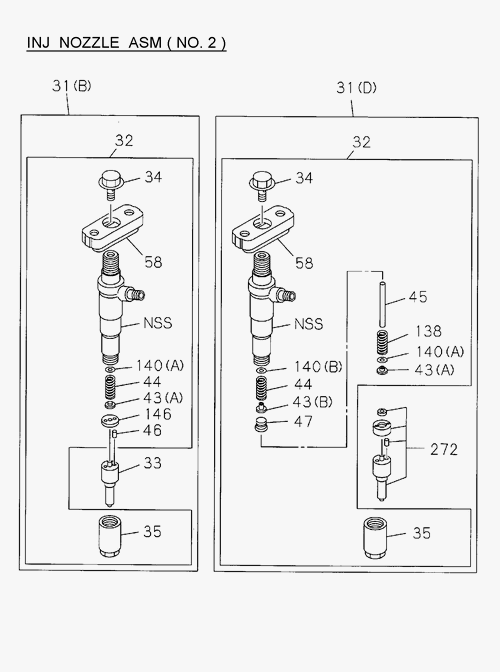 INJ NOZZLE ASM ( NO. 2 )

31(B)
32
34
58
NSS
140(A)
44
43(A)
146
46
33
35

31(D)
32
34
58
NSS
140(B)
44
43(B)
47
45
138
140(A)
43(A)
272
35